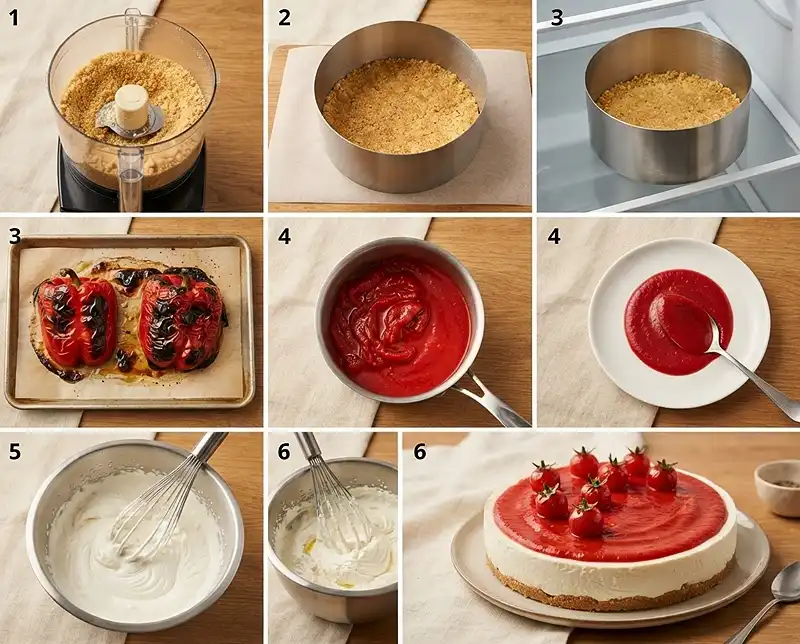 1

2

3

3

4

4

5

6

6