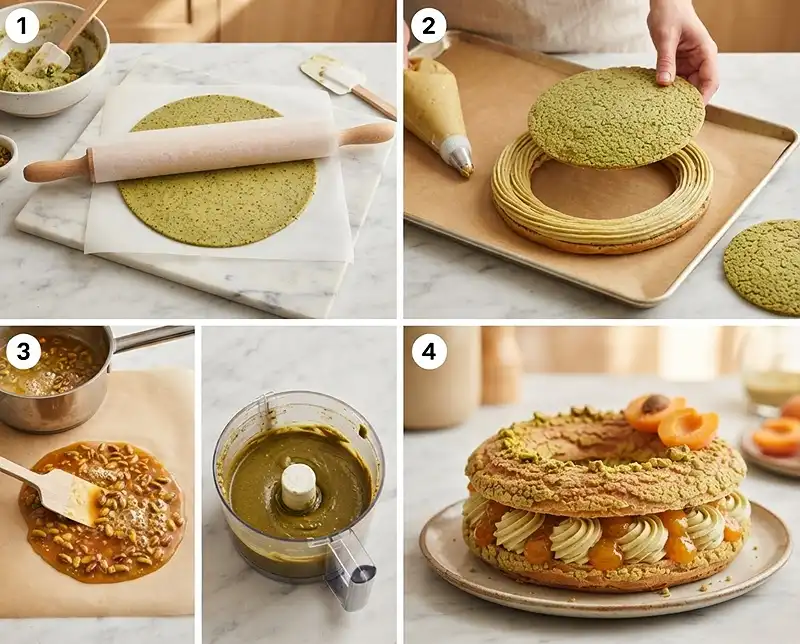 1
2
3
4