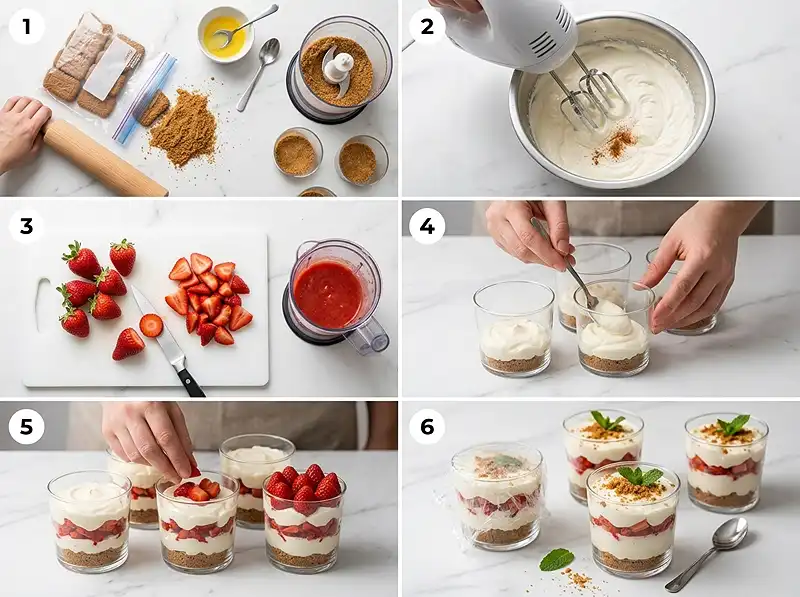 1

2

3

4

5

6