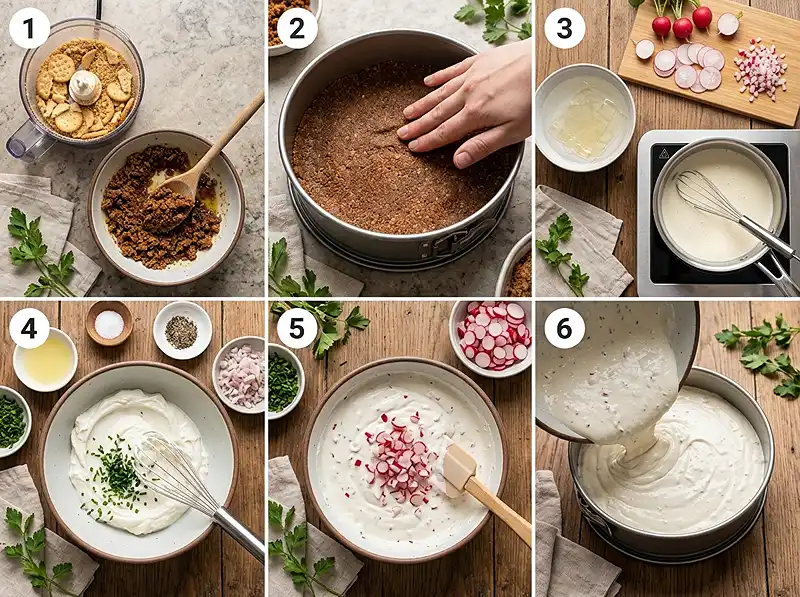 1
2
3
4
5
6