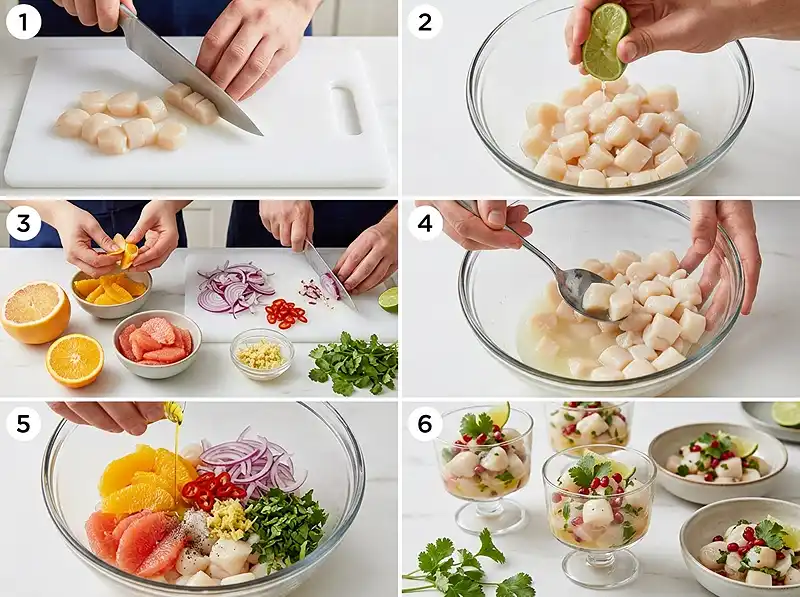 1

2

3

4

5

6