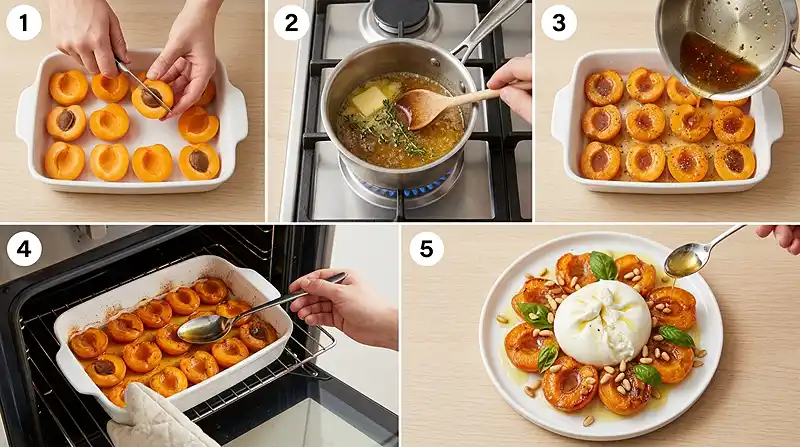 1

2

3

4

5